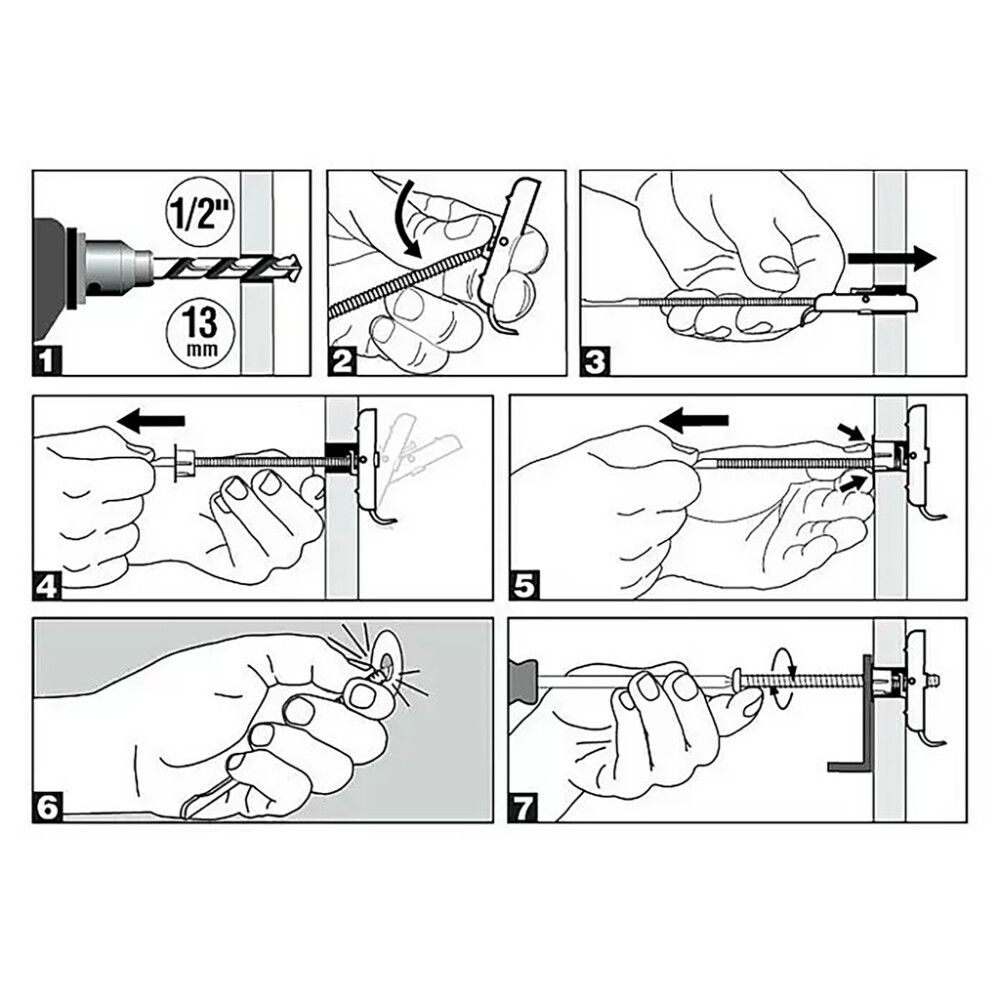 1/2"

13 mm

1

2

3

4

5

6

7