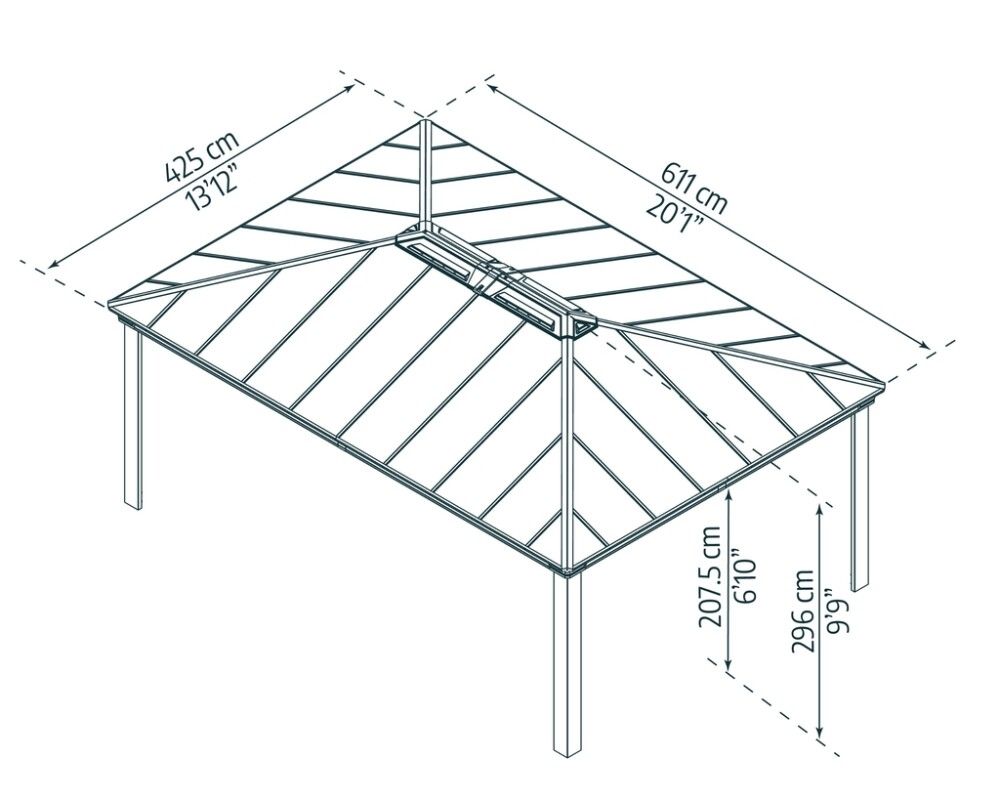 425 cm
13'12"

611 cm
20'1"

207.5 cm
6'10"

296 cm
9'9"