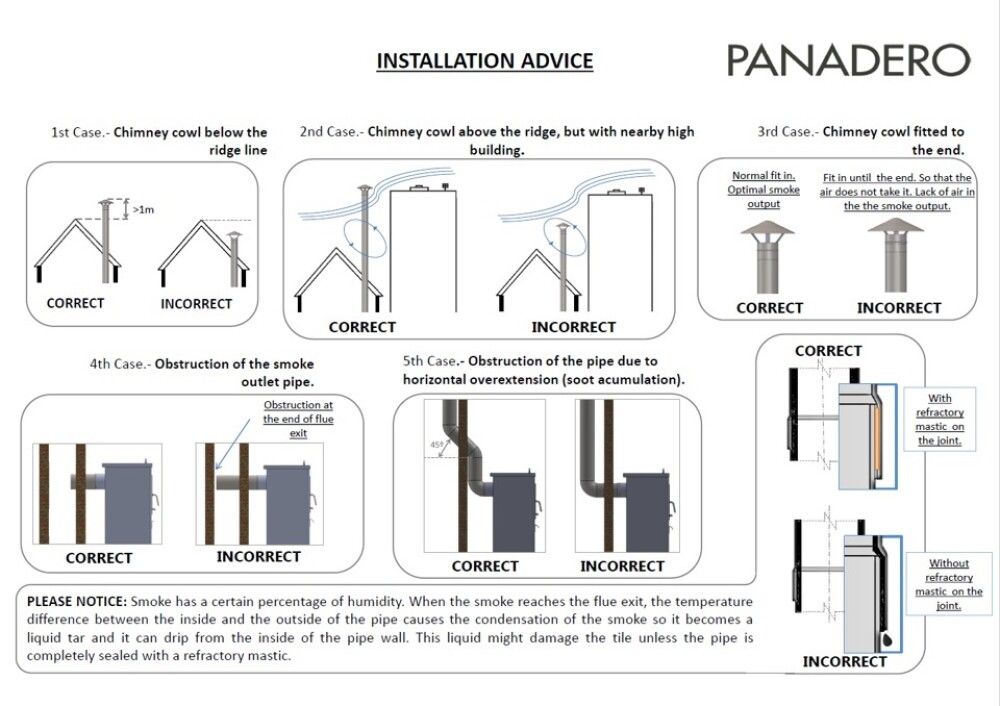 INSTALLATION ADVICE

PANADERO

1st Case.- Chimney cowl below the ridge line

>1m

CORRECT

INCORRECT

2nd Case.- Chimney cowl above the ridge, but with nearby high building.

CORRECT

INCORRECT

3rd Case.- Chimney cowl fitted to the end.

Normal fit in. Optimal smoke output

Fit in until the end. So that the air does not take it. Lack of air in the the smoke output.

CORRECT

INCORRECT

4th Case.- Obstruction of the smoke outlet pipe.

Obstruction at the end of flue exit

CORRECT

INCORRECT

5th Case.- Obstruction of the pipe due to horizontal overextension (soot acumulation).

45º

CORRECT

INCORRECT

CORRECT

With refractory mastic on the joint.

Without refractory mastic on the joint.

INCORRECT

PLEASE NOTICE: Smoke has a certain percentage of humidity. When the smoke reaches the flue exit, the temperature difference between the inside and the outside of the pipe causes the condensation of the smoke so it becomes a liquid tar and it can drip from the inside of the pipe wall. This liquid might damage the tile unless the pipe is completely sealed with a refractory mastic.