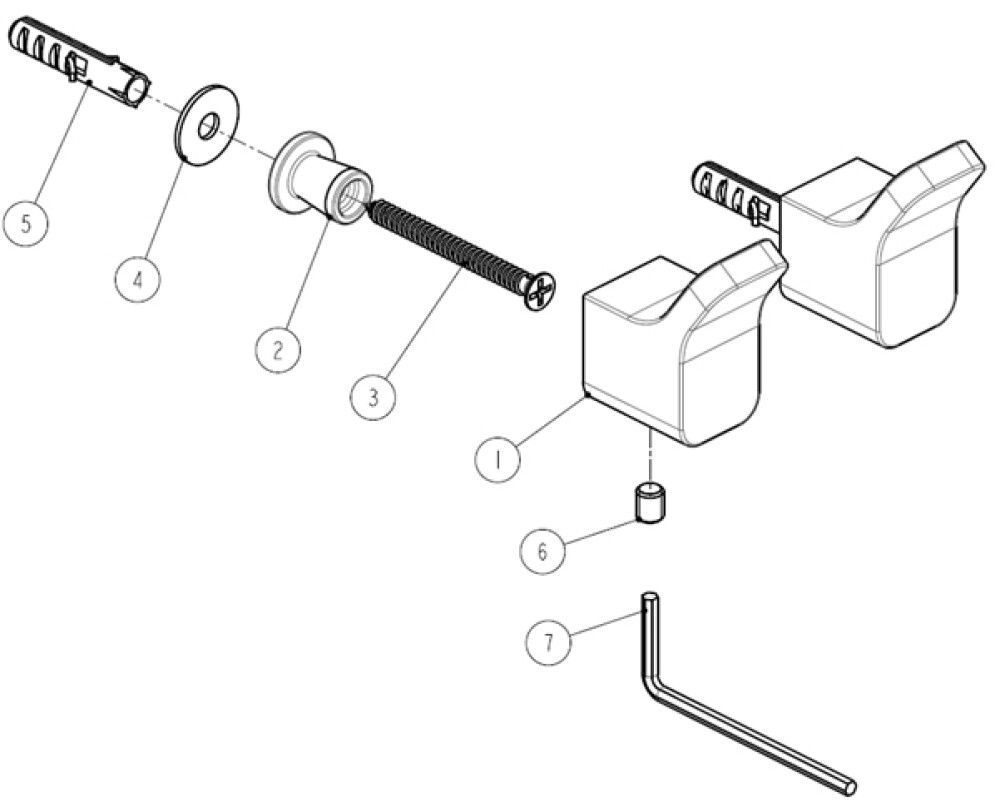 5
4
2
3
1
6
7