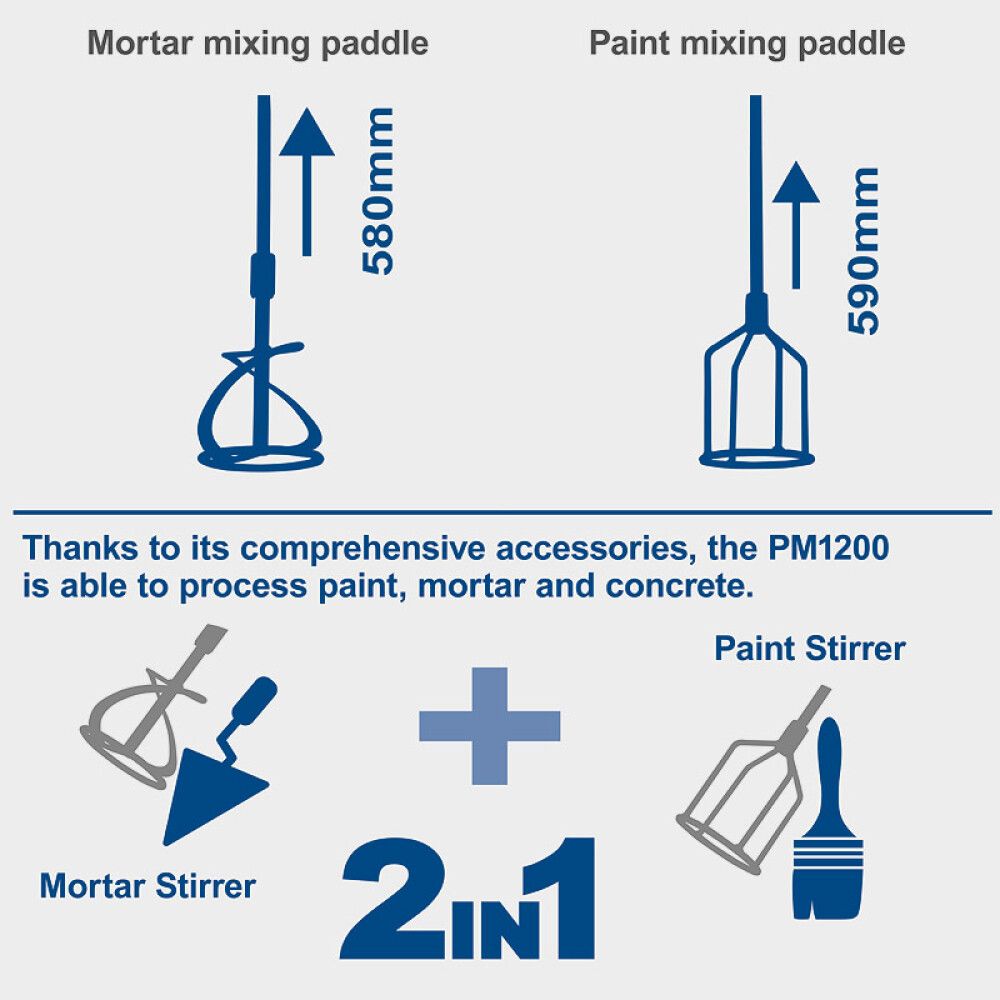 Mortar mixing paddle

580mm

Paint mixing paddle

590mm

Thanks to its comprehensive accessories, the PM1200 is able to process paint, mortar and concrete.

Paint Stirrer

Mortar Stirrer

2IN1