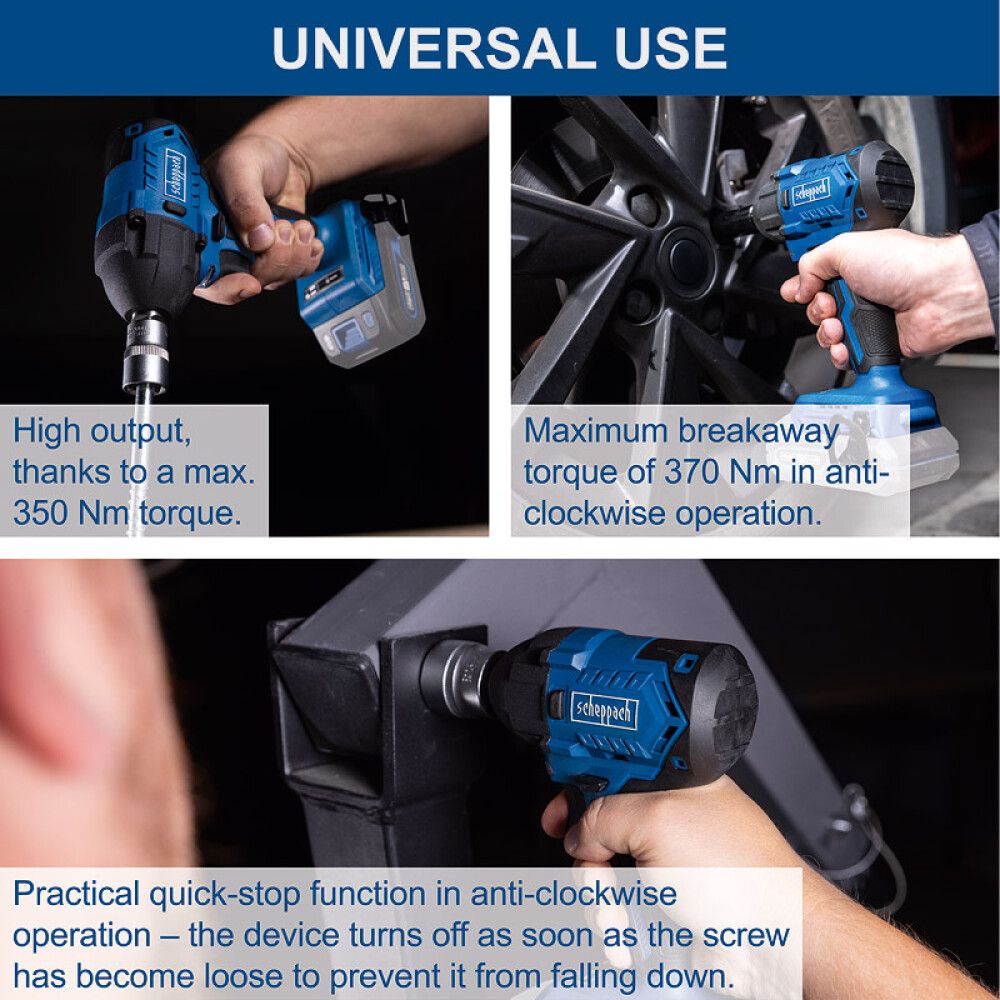 UNIVERSAL USE

scheppach

High output, thanks to a max. 350 Nm torque.

scheppach

Maximum breakaway torque of 370 Nm in anti-clockwise operation.

scheppach

Practical quick-stop function in anti-clockwise operation – the device turns off as soon as the screw has become loose to prevent it from falling down.