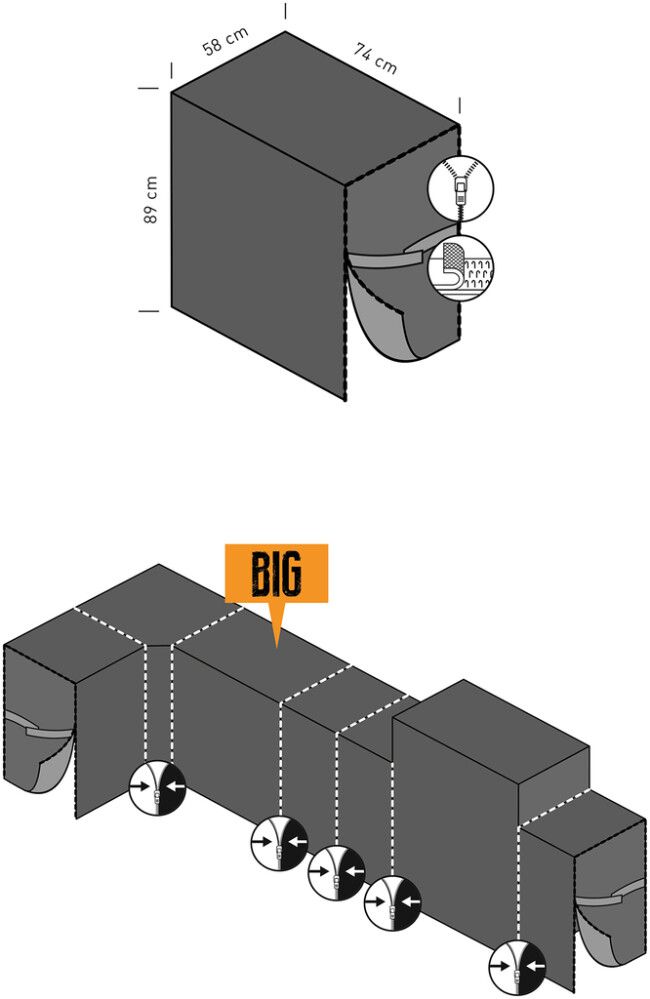 58 cm
74 cm
89 cm

BIG