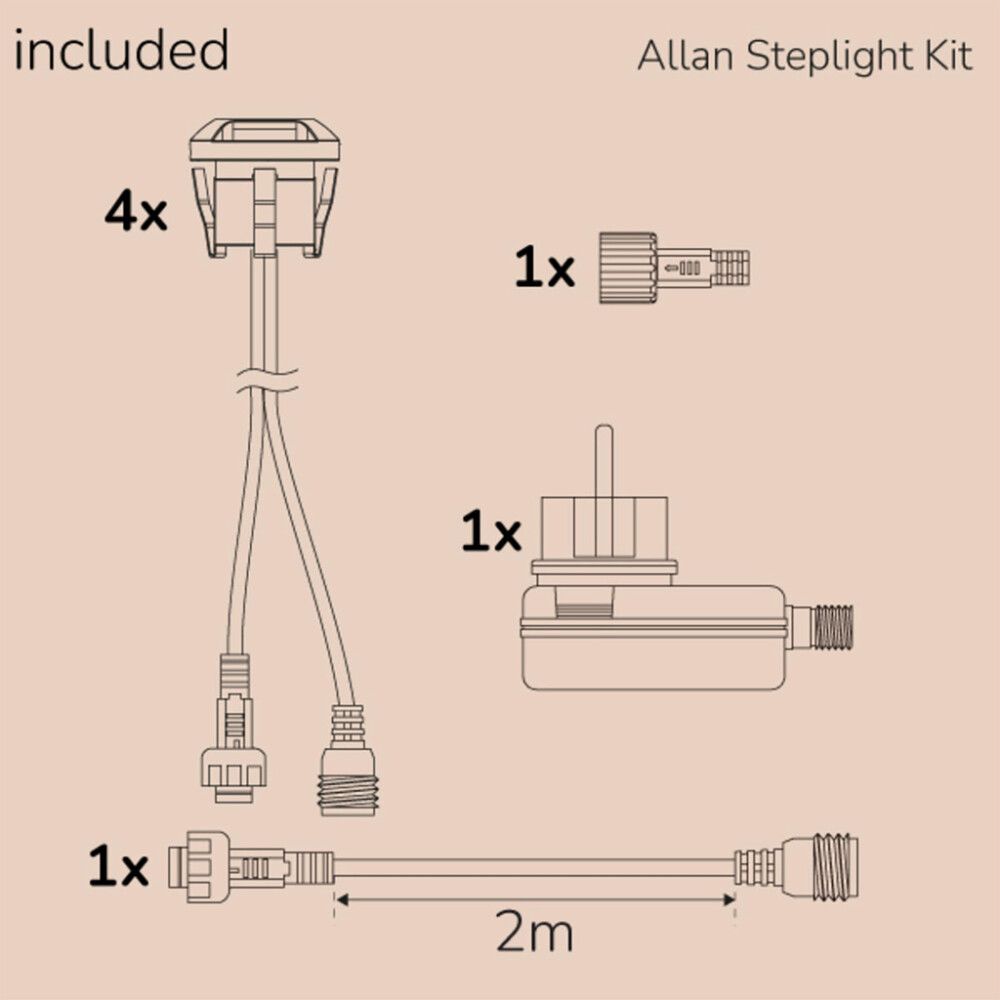 included

Allan Steplight Kit

4x

1x

1x

1x

2m