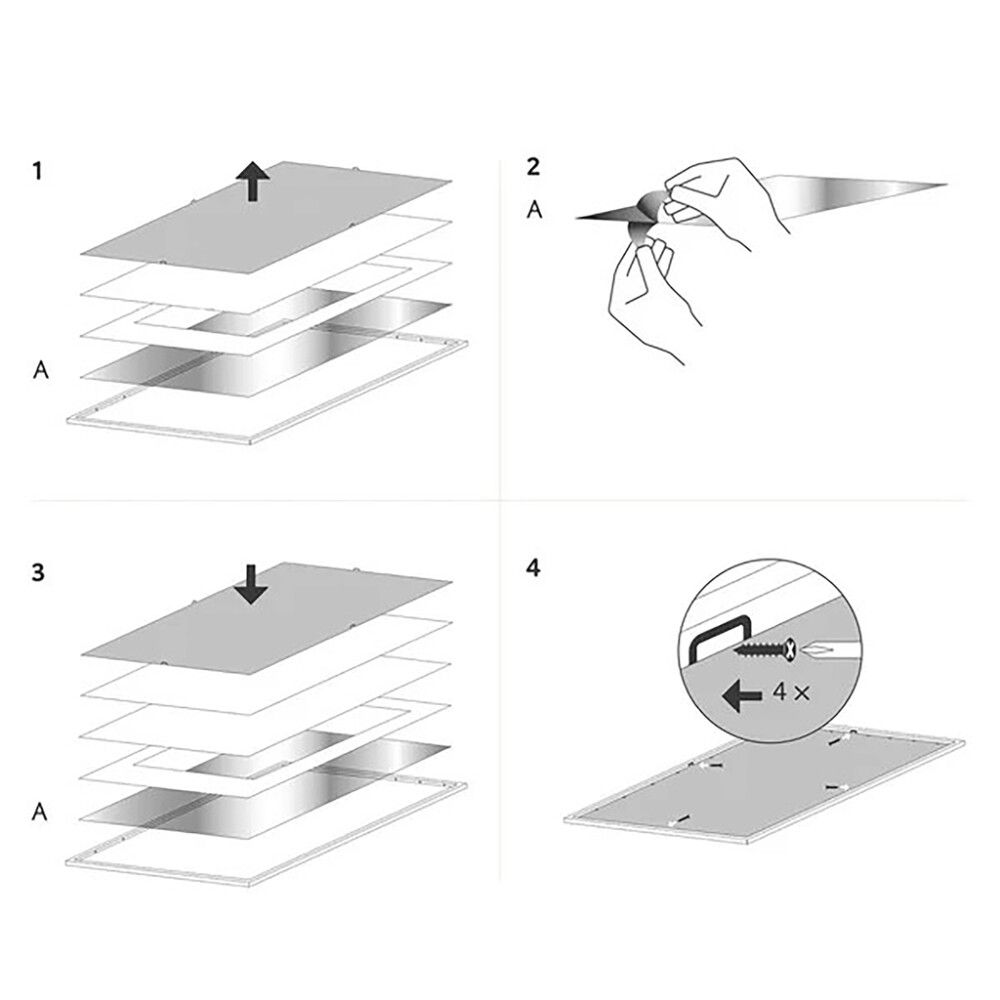 1

A

2

A

3

A

4

4 ×