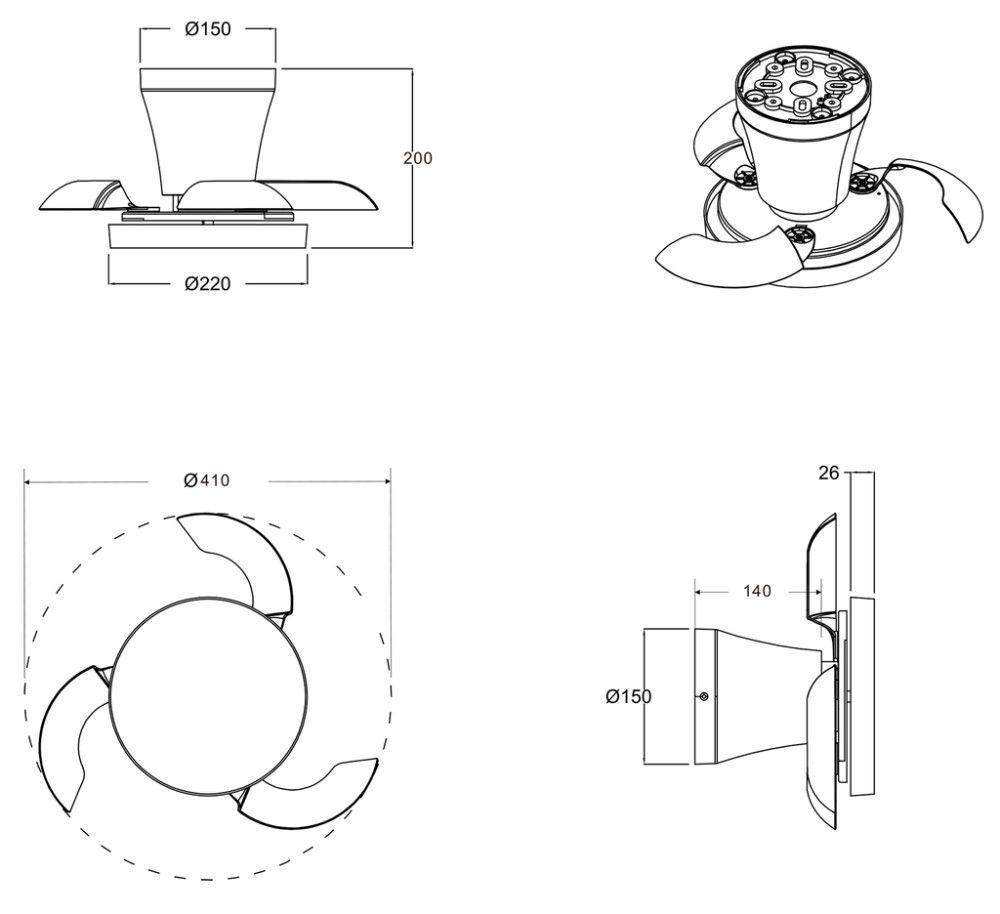 Ø150

200

Ø220

Ø410

26

140

Ø150