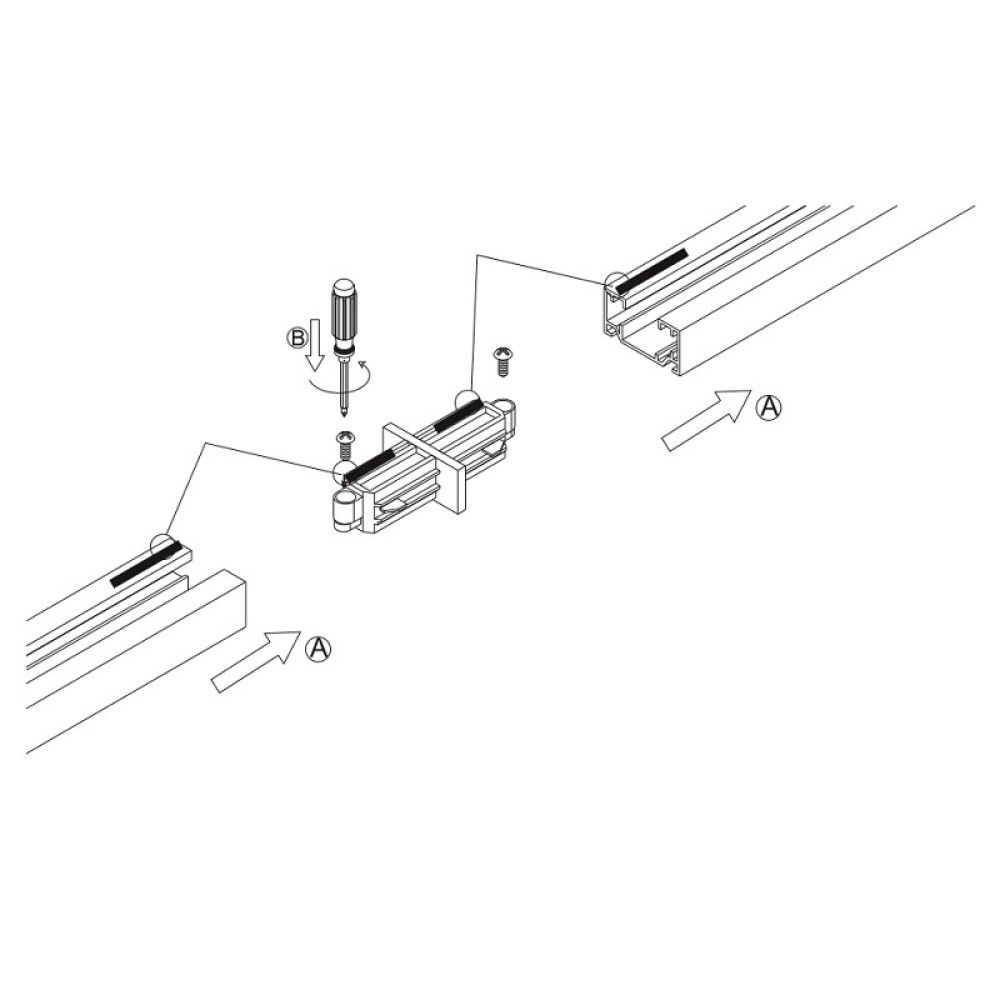 B
A
A