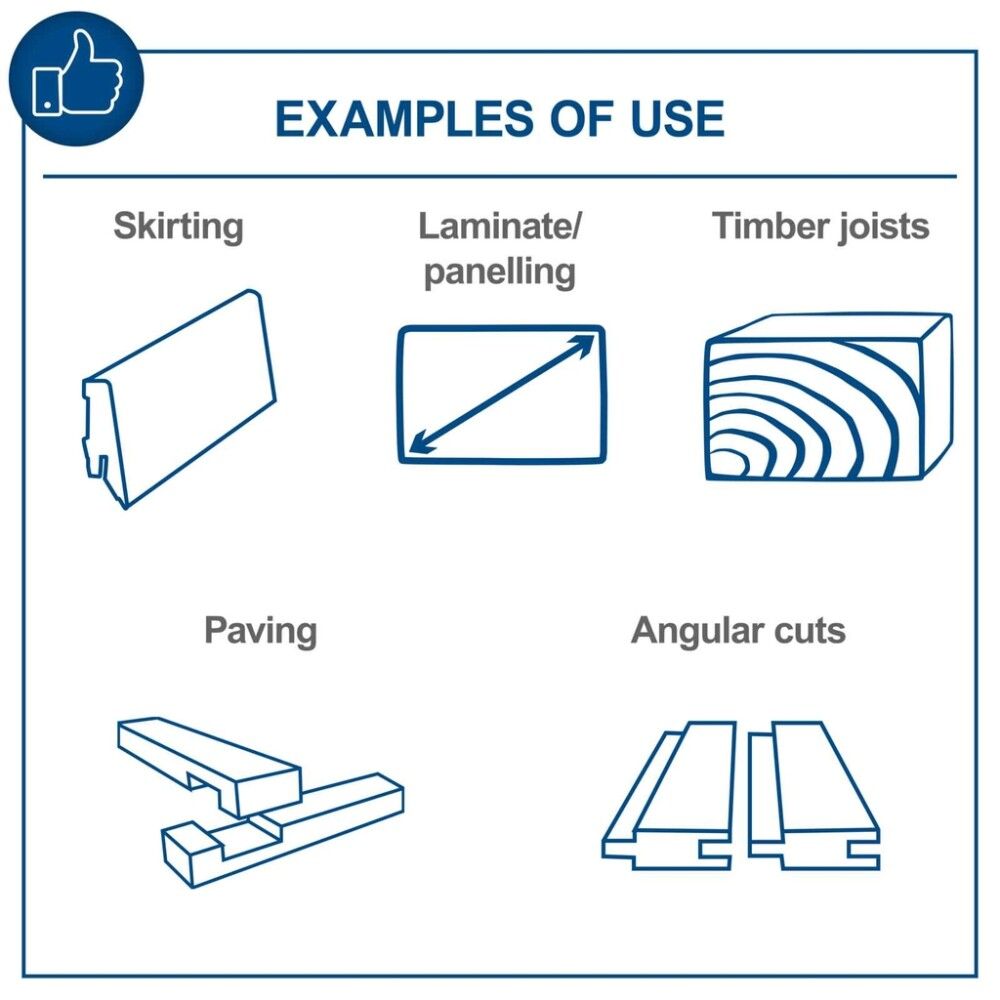 EXAMPLES OF USE

Skirting

Laminate/ panelling

Timber joists

Paving

Angular cuts