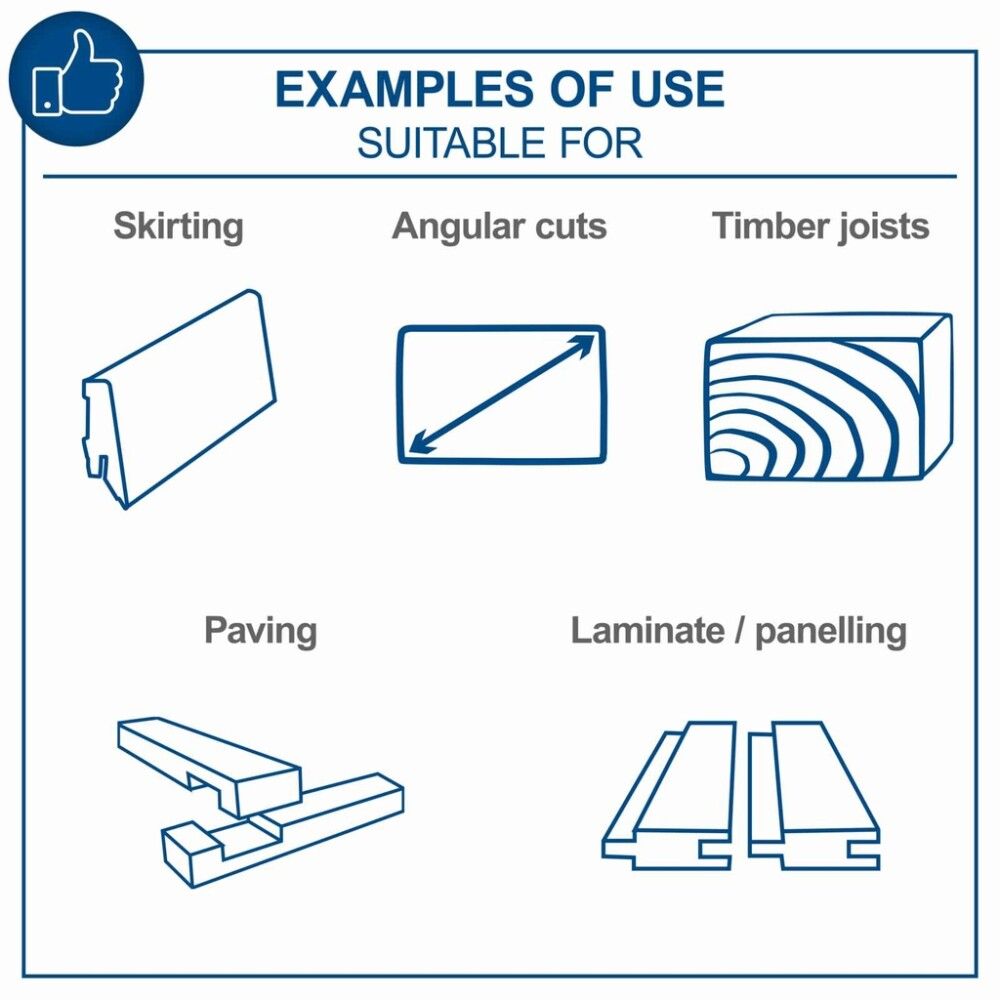 EXAMPLES OF USE
SUITABLE FOR

Skirting

Angular cuts

Timber joists

Paving

Laminate / panelling