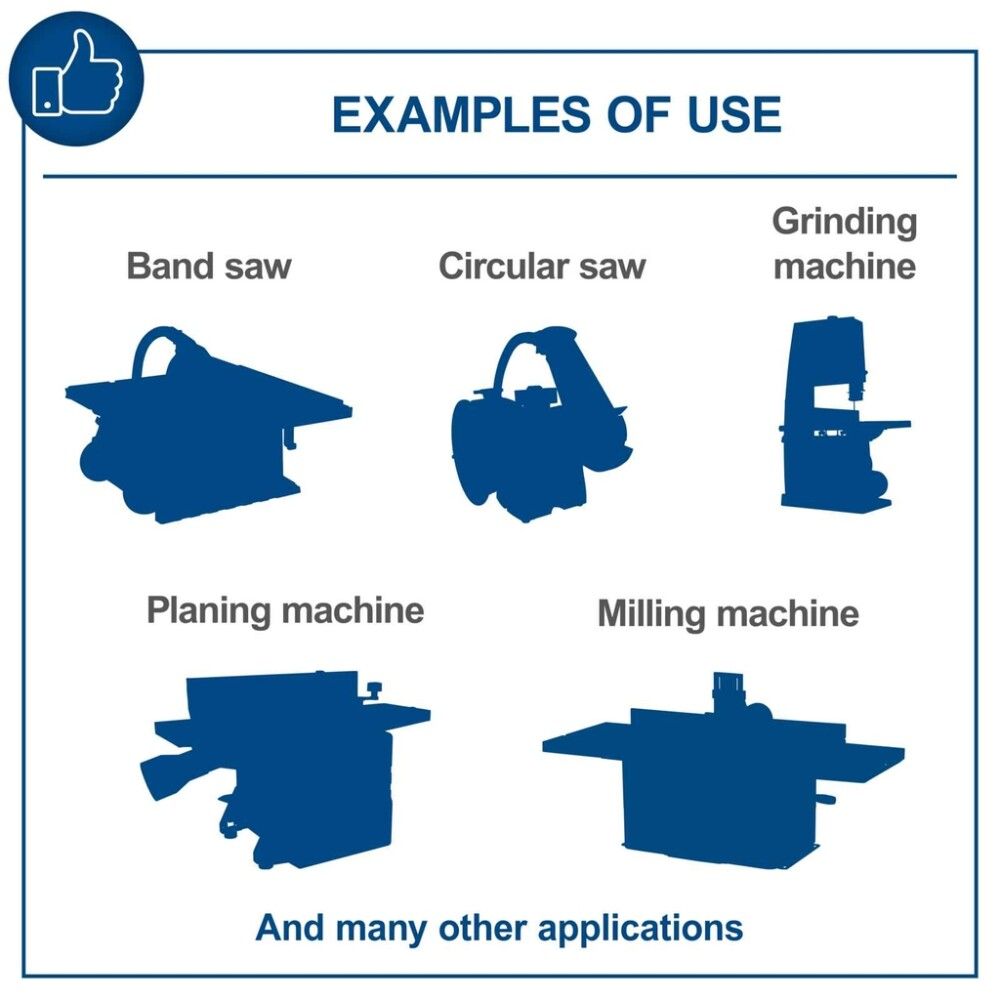 EXAMPLES OF USE

Band saw

Circular saw

Grinding machine

Planing machine

Milling machine

And many other applications