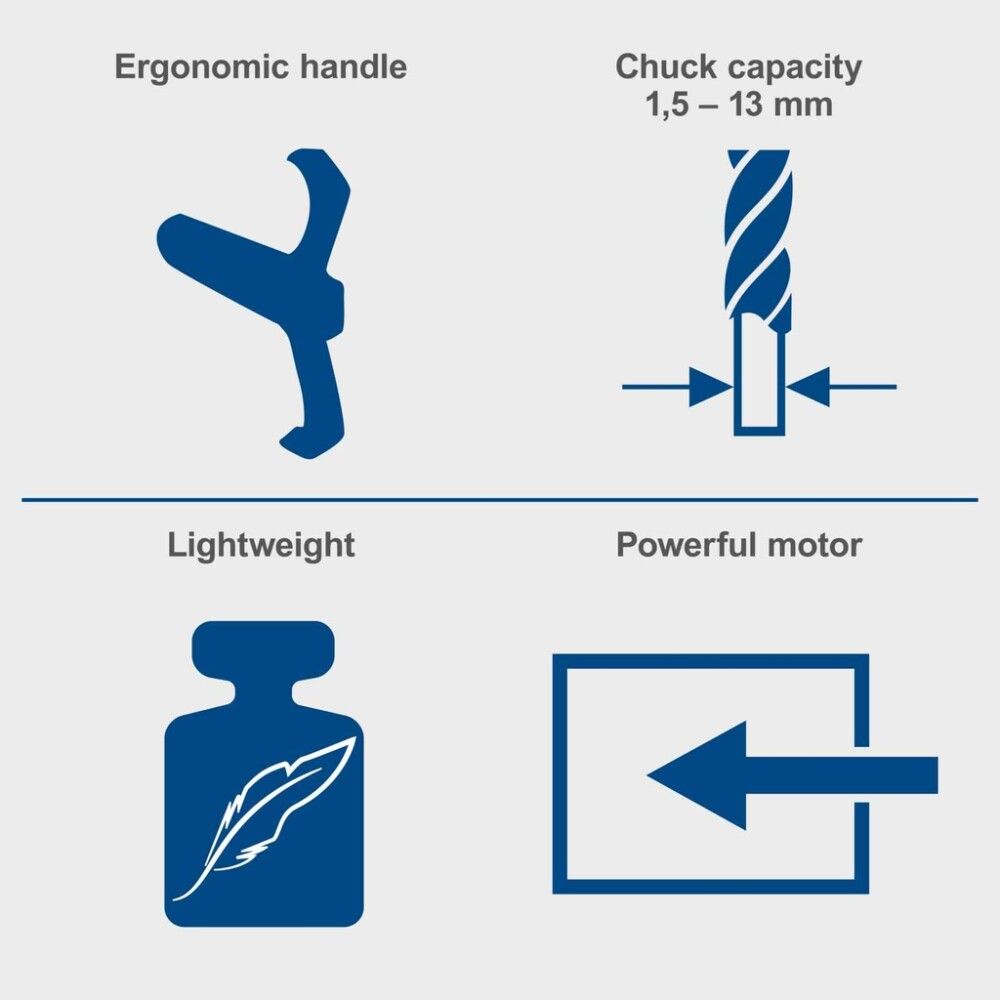 Ergonomic handle

Chuck capacity
1,5 – 13 mm

Lightweight

Powerful motor