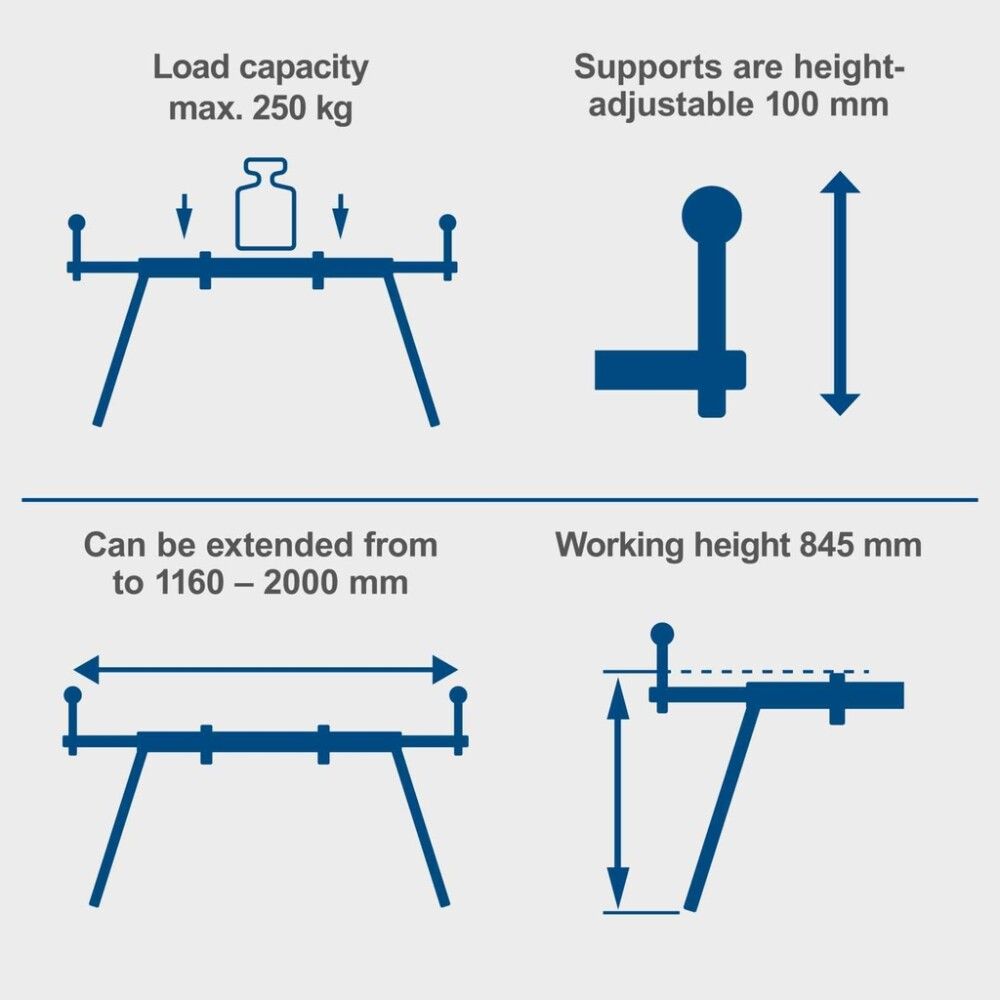 Load capacity max. 250 kg

Supports are height-adjustable 100 mm

Can be extended from to 1160 – 2000 mm

Working height 845 mm