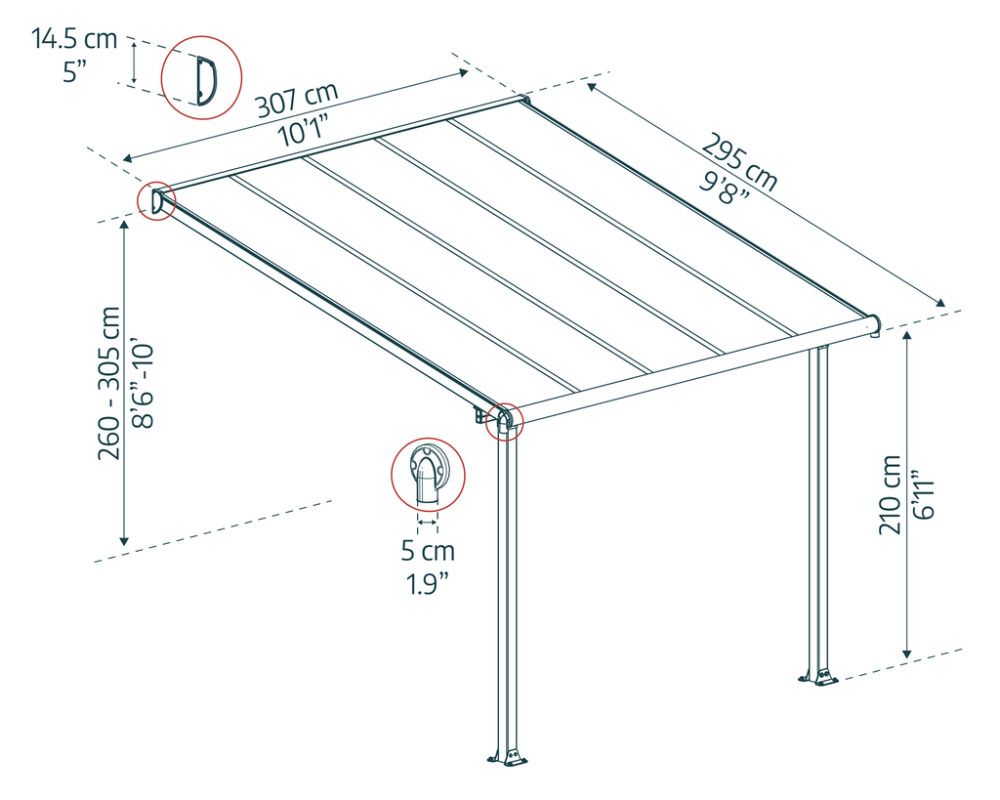 14.5 cm
5"

307 cm
10'1"

295 cm
9'8"

260 - 305 cm
8'6"-10'

5 cm
1.9"

210 cm
6'11"