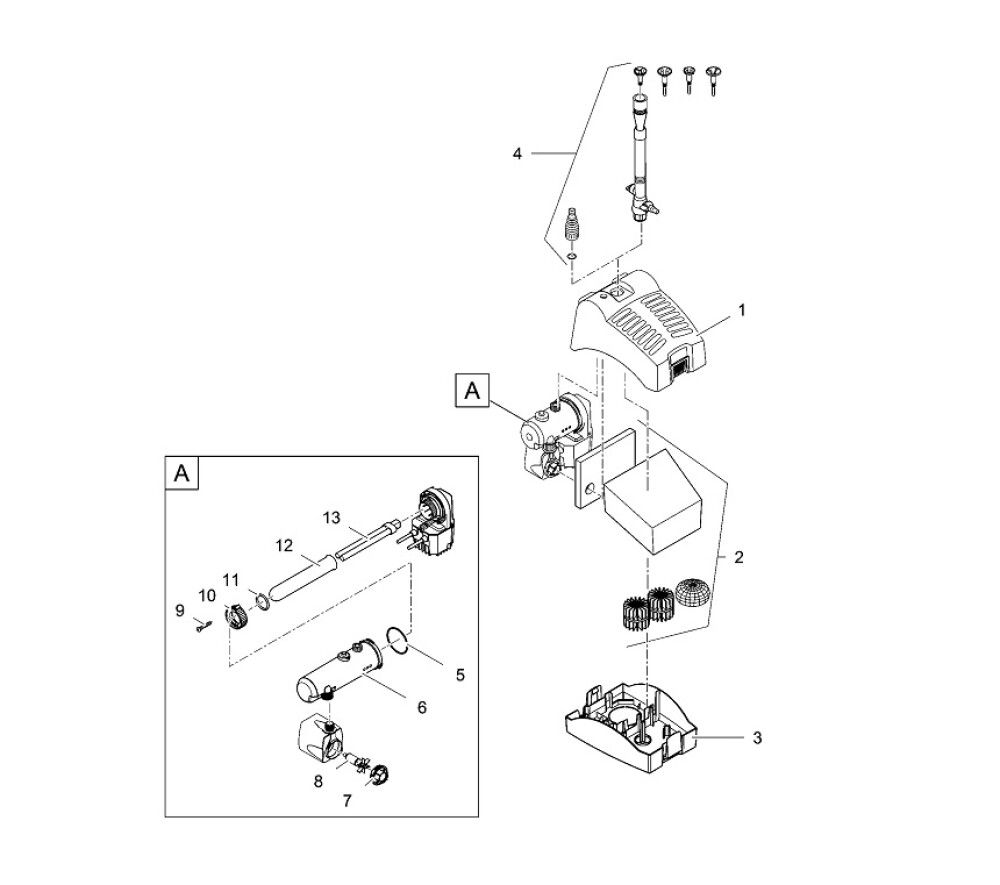 4
1
A
2
3
A
13
12
11
10
9
5
6
8
7